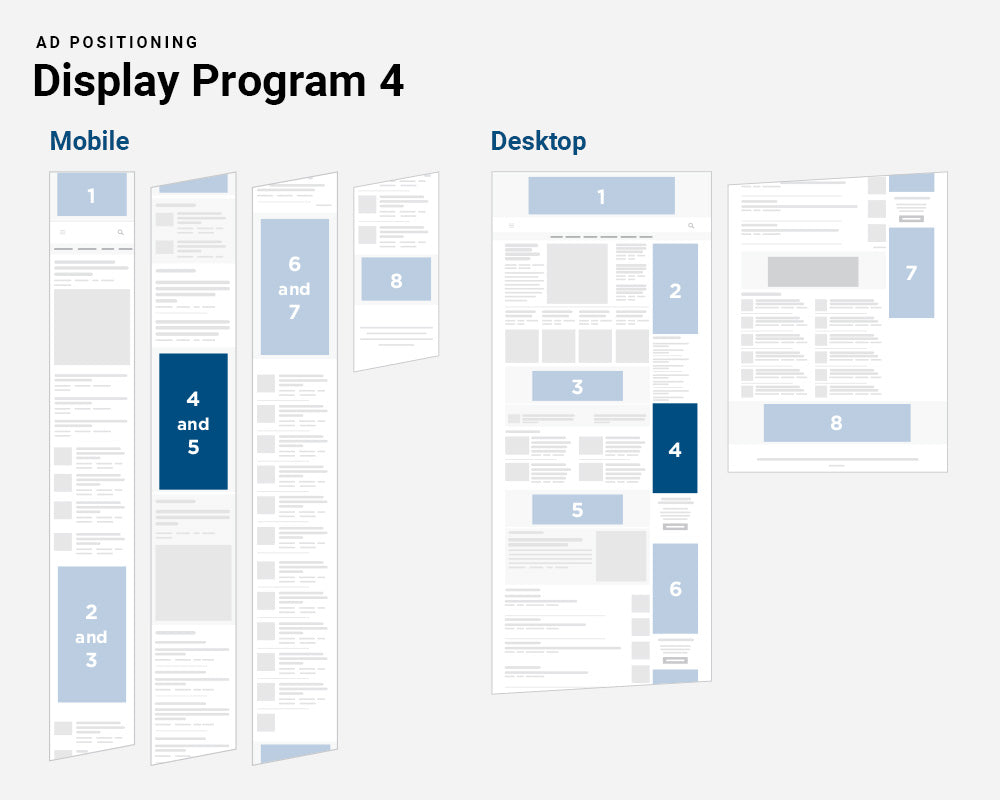 AD POSITIONING
Display Program 4

Mobile

1

2
and
3

4
and
5

6
and
7

8

Desktop

1

2

3

4

5

6

7

8