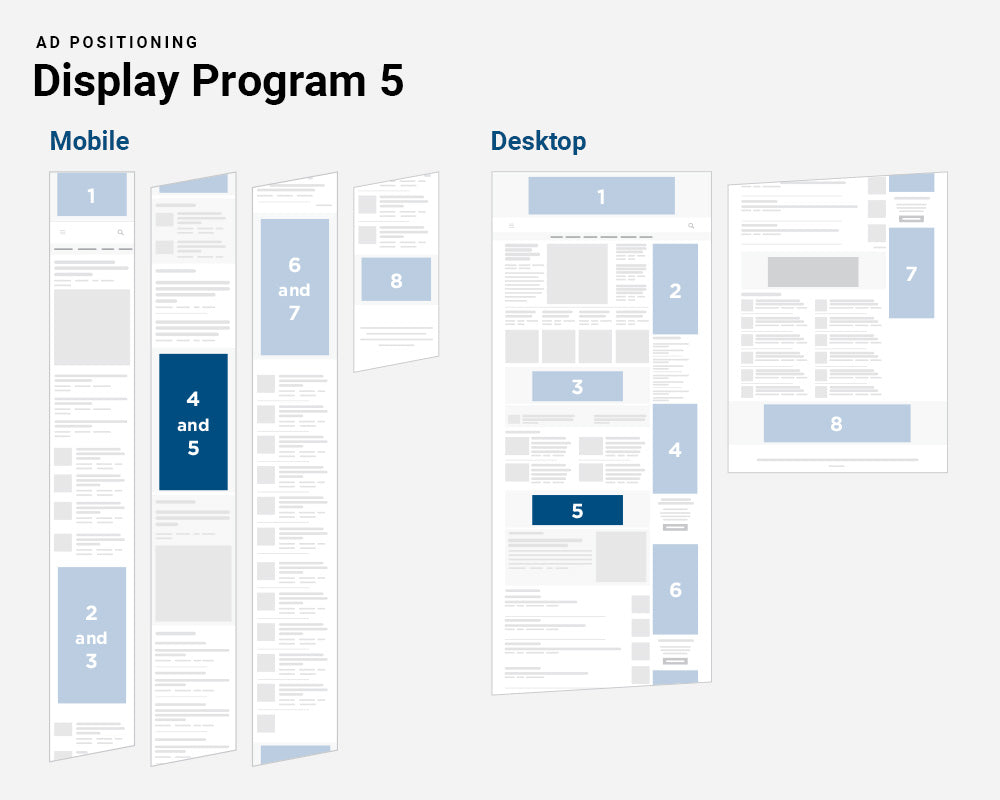 AD POSITIONING

Display Program 5

Mobile

1

2
and
3

4
and
5

6
and
7

8

Desktop

1

2

3

4

5

6

7

8